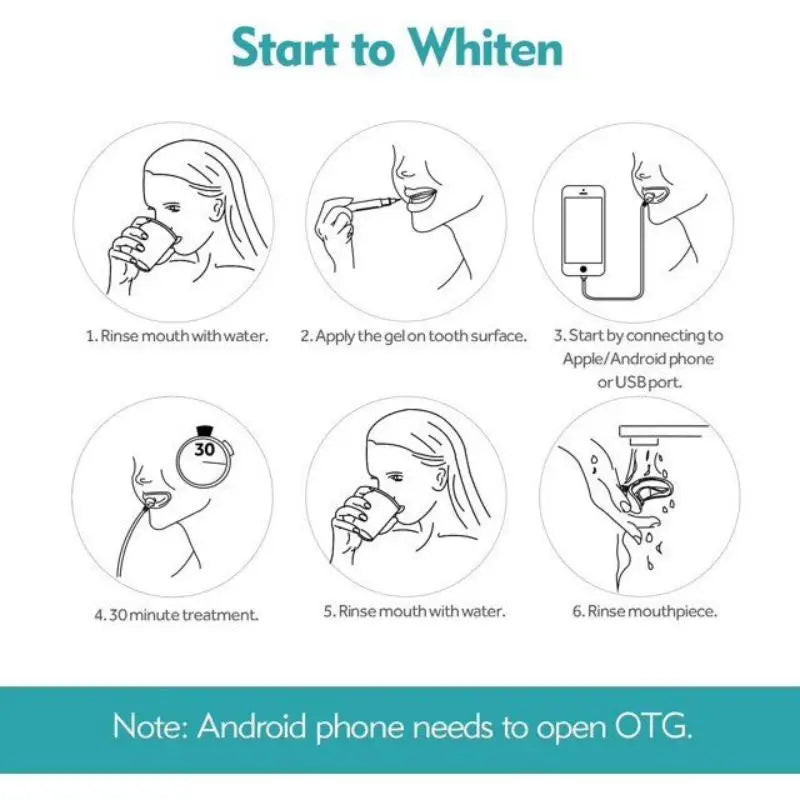 Start to Whiten

1. Rinse mouth with water.

2. Apply the gel on tooth surface.

3. Start by connecting to Apple/Android phone or USB port.

30

4. 30 minute treatment.

5. Rinse mouth with water.

6. Rinse mouthpiece.

Note: Android phone needs to open OTG.